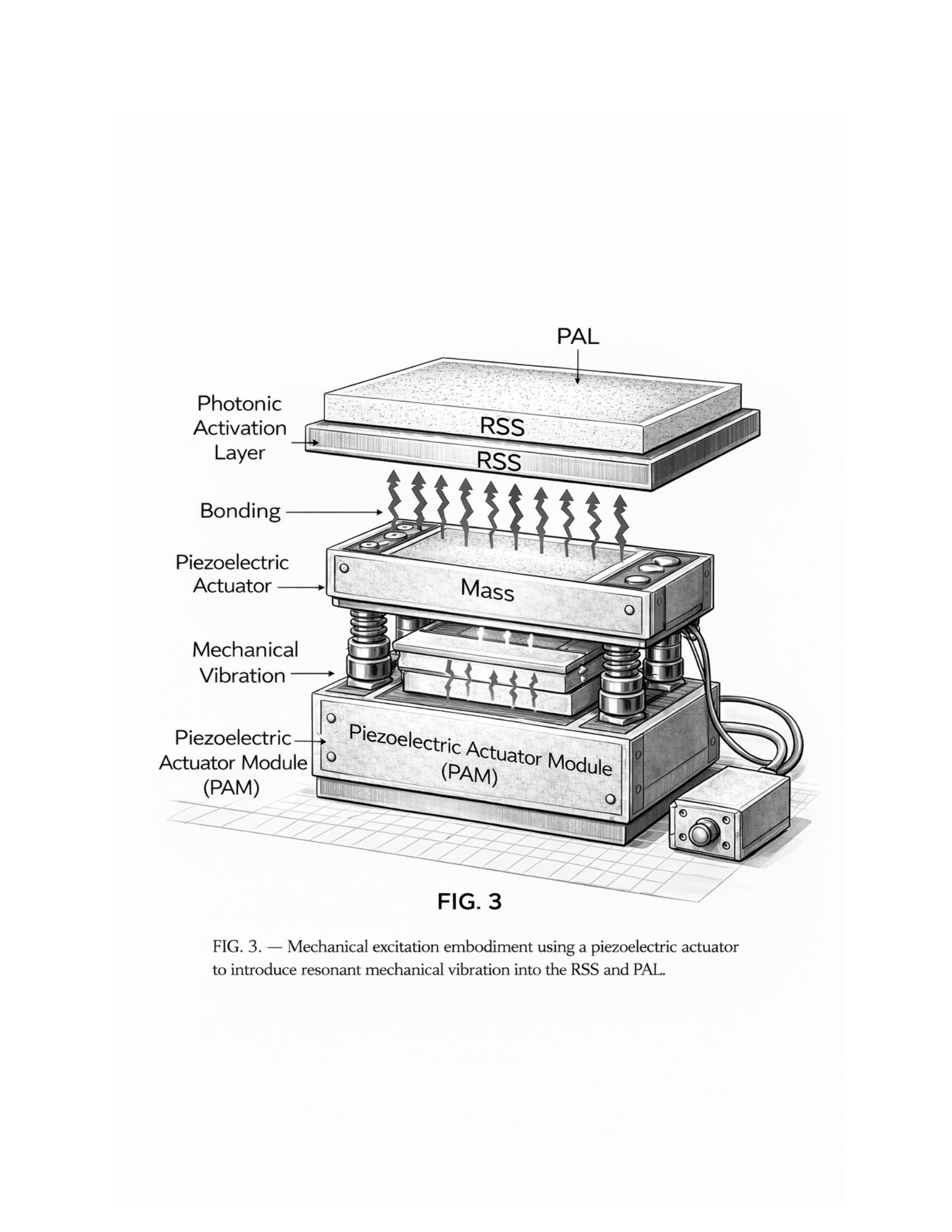 PAL

Photonic Activation Layer

RSS

RSS

Bonding

Piezoelectric Actuator

Mass

Mechanical Vibration

Piezoelectric Actuator Module (PAM)

Piezoelectric Actuator Module (PAM)

FIG. 3

FIG. 3. — Mechanical excitation embodiment using a piezoelectric actuator to introduce resonant mechanical vibration into the RSS and PAL.